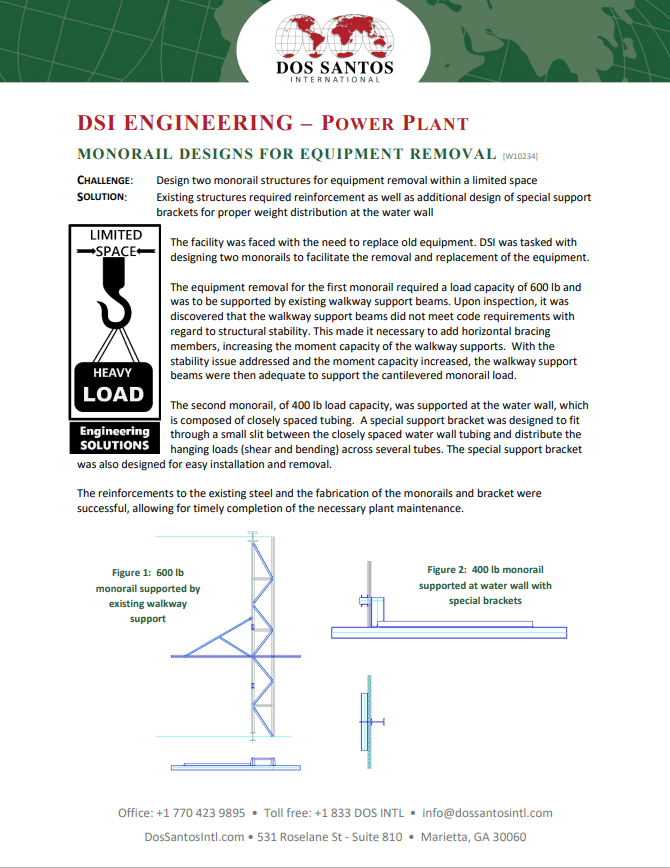 DOS SANTOS
INTERNATIONAL

DSI ENGINEERING – POWER PLANT

MONORAIL DESIGNS FOR EQUIPMENT REMOVAL [W10234]

CHALLENGE: Design two monorail structures for equipment removal within a limited space

SOLUTION: Existing structures required reinforcement as well as additional design of special support brackets for proper weight distribution at the water wall

LIMITED SPACE

HEAVY LOAD

Engineering SOLUTIONS

The facility was faced with the need to replace old equipment. DSI was tasked with designing two monorails to facilitate the removal and replacement of the equipment.

The equipment removal for the first monorail required a load capacity of 600 lb and was to be supported by existing walkway support beams. Upon inspection, it was discovered that the walkway support beams did not meet code requirements with regard to structural stability. This made it necessary to add horizontal bracing members, increasing the moment capacity of the walkway supports. With the stability issue addressed and the moment capacity increased, the walkway support beams were then adequate to support the cantilevered monorail load.

The second monorail, of 400 lb load capacity, was supported at the water wall, which is composed of closely spaced tubing. A special support bracket was designed to fit through a small slit between the closely spaced water wall tubing and distribute the hanging loads (shear and bending) across several tubes. The special support bracket was also designed for easy installation and removal.

The reinforcements to the existing steel and the fabrication of the monorails and bracket were successful, allowing for timely completion of the necessary plant maintenance.

Figure 1: 600 lb monorail supported by existing walkway support

Figure 2: 400 lb monorail supported at water wall with special brackets

Office: +1 770 423 9895 • Toll free: +1 833 DOS INTL • info@dossantosintl.com

DosSantosIntl.com • 531 Roselane St - Suite 810 • Marietta, GA 30060